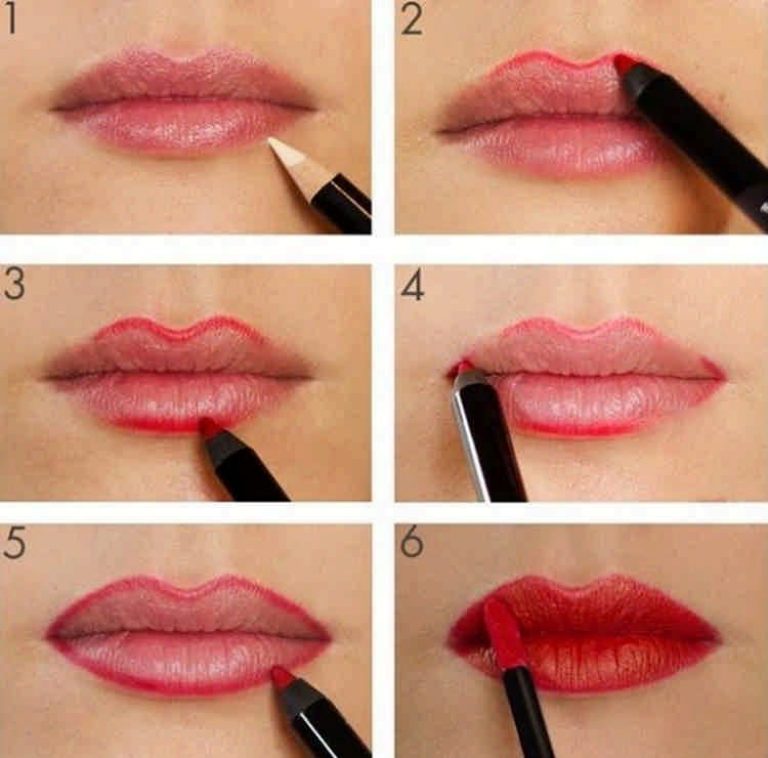 1

2

3

4

5

6